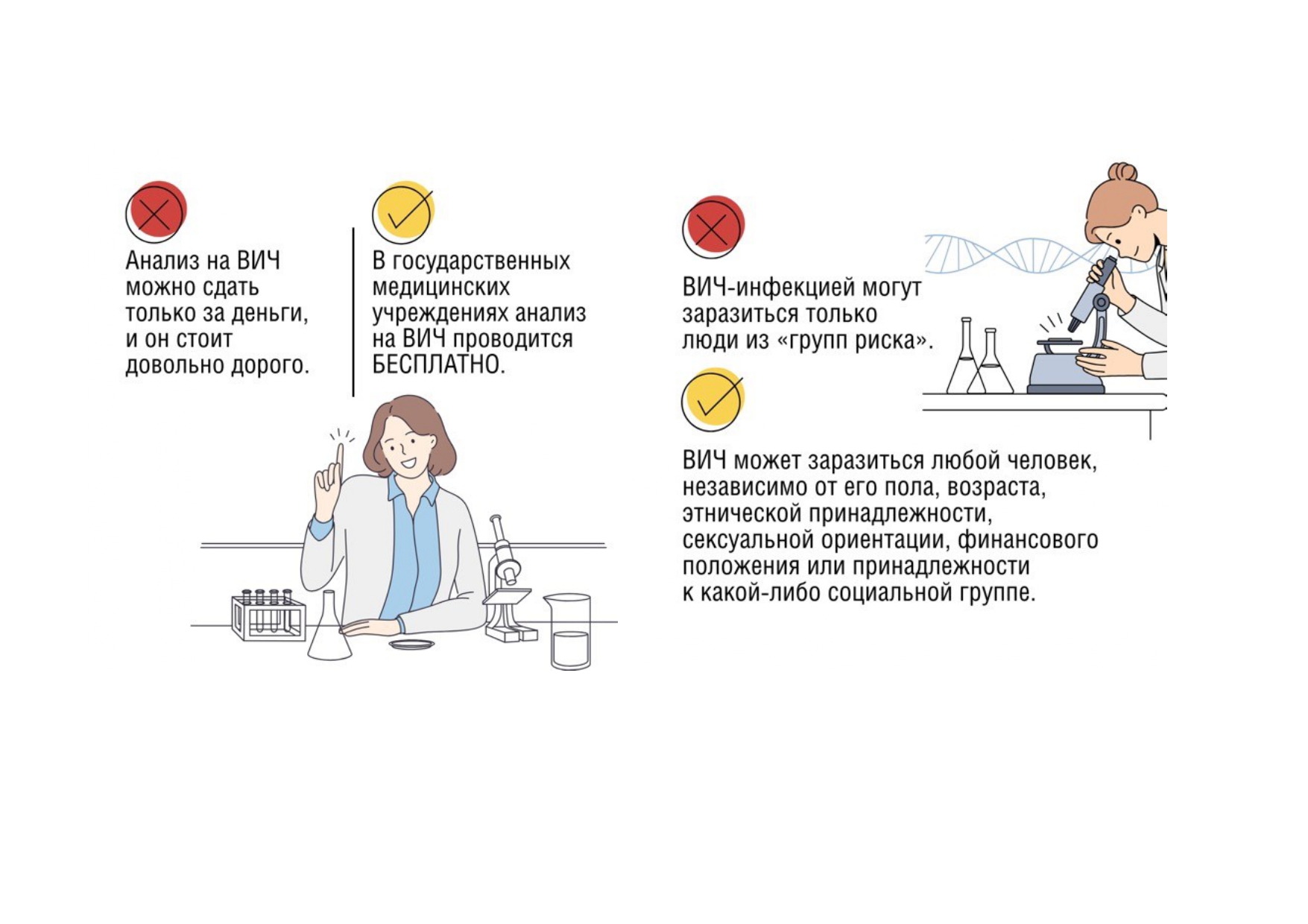 Анализ на ВИЧ можно сдать только за деньги, и он стоит довольно дорого.

В государственных медицинских учреждениях анализ на ВИЧ проводится БЕСПЛАТНО.

ВИЧ-инфекцией могут заразиться только люди из «групп риска».

ВИЧ может заразиться любой человек, независимо от его пола, возраста, этнической принадлежности, сексуальной ориентации, финансового положения или принадлежности к какой-либо социальной группе.